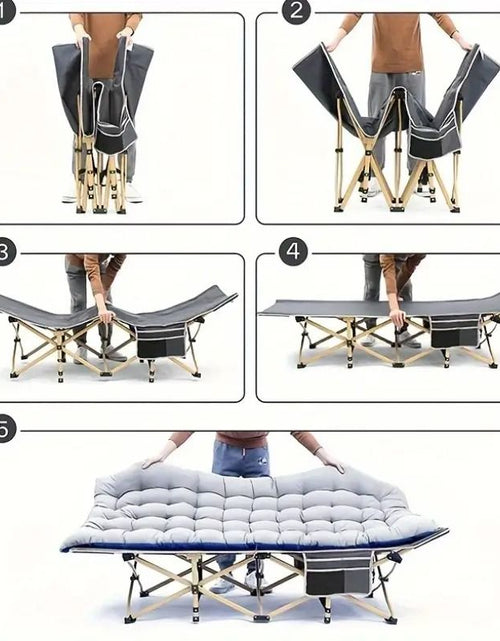 1

2

3

4

5