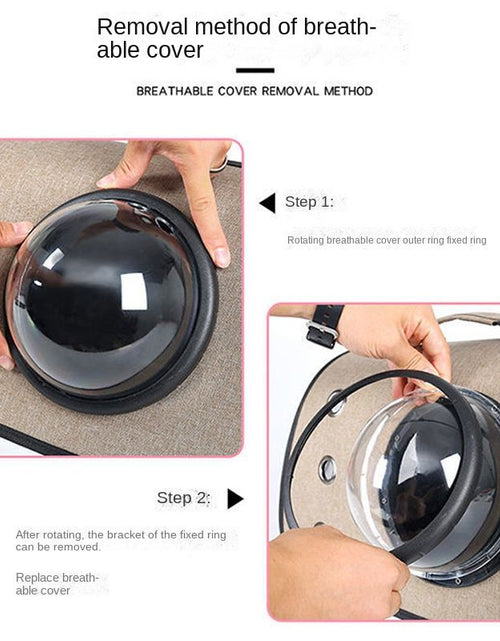 Removal method of breathable cover

BREATHABLE COVER REMOVAL METHOD

Step 1:

Rotating breathable cover outer ring fixed ring

Step 2:

After rotating, the bracket of the fixed ring can be removed.

Replace breathable cover